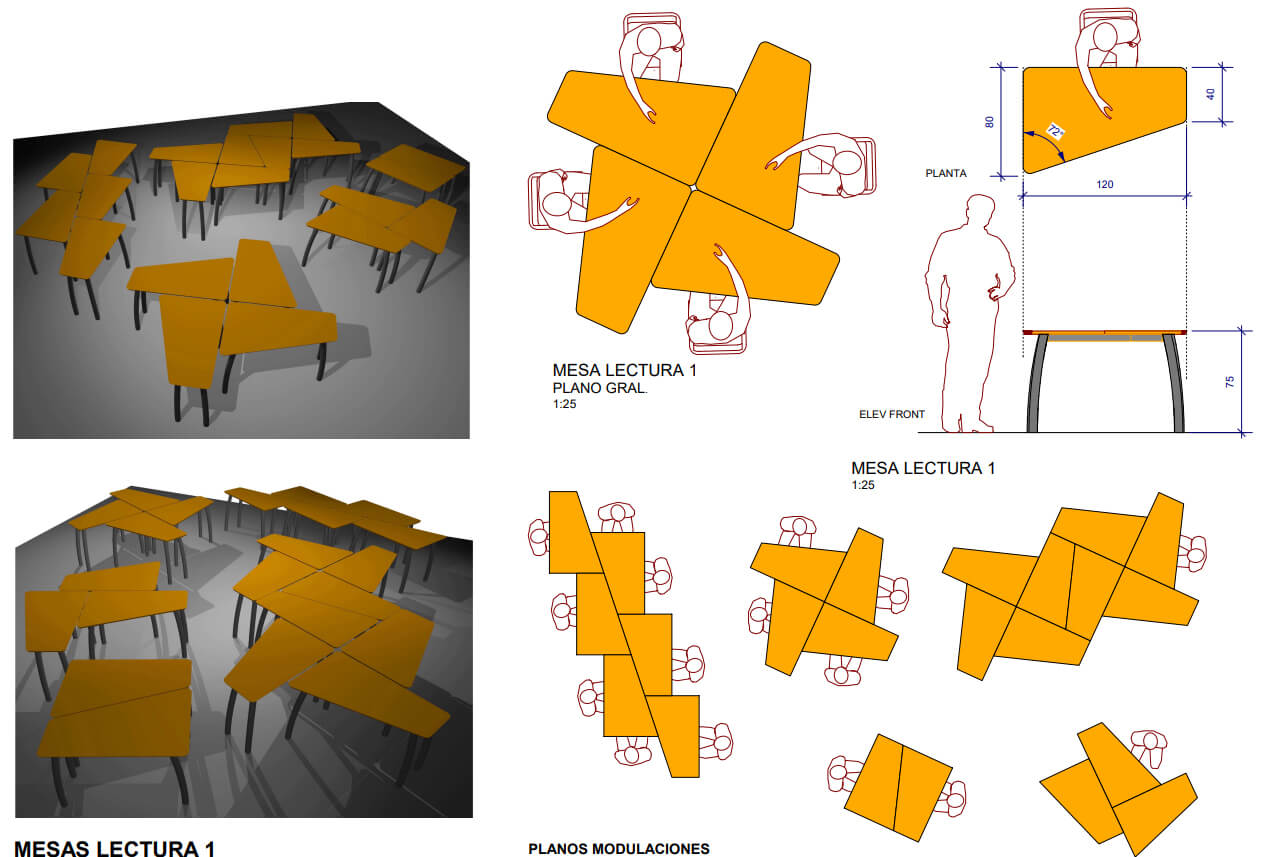 MESA LECTURA 1
PLANO GRAL.
1:25

80
72°
40
PLANTA
120
75
ELEV FRONT

MESA LECTURA 1
1:25

MESAS LECTURA 1

PLANOS MODULACIONES